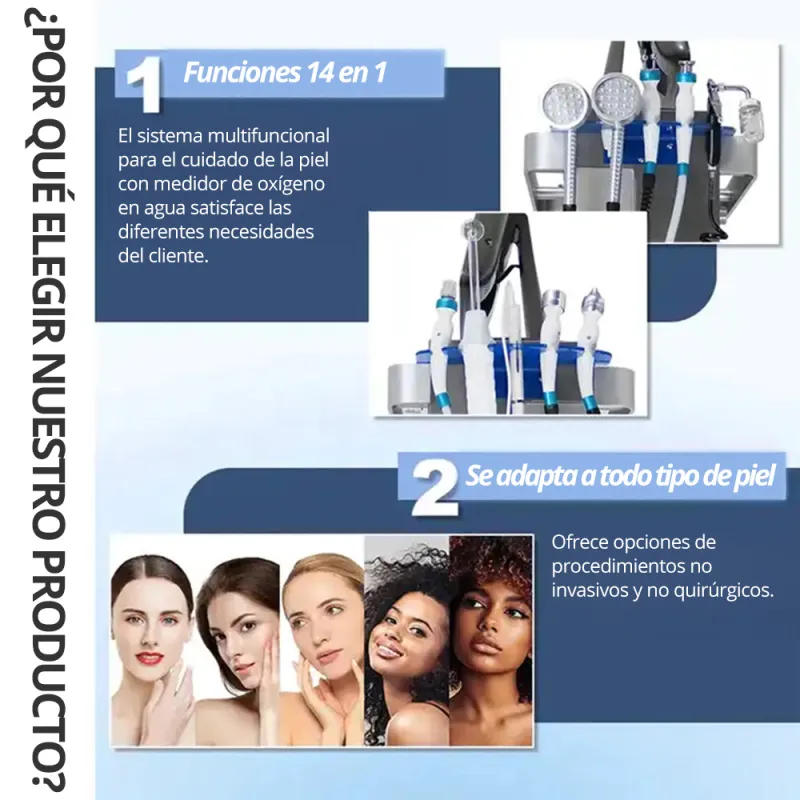 ¿POR QUÉ ELEGIR NUESTRO PRODUCTO?

1 Funciones 14 en 1

El sistema multifuncional para el cuidado de la piel con medidor de oxígeno en agua satisface las diferentes necesidades del cliente.

2 Se adapta a todo tipo de piel

Ofrece opciones de procedimientos no invasivos y no quirúrgicos.