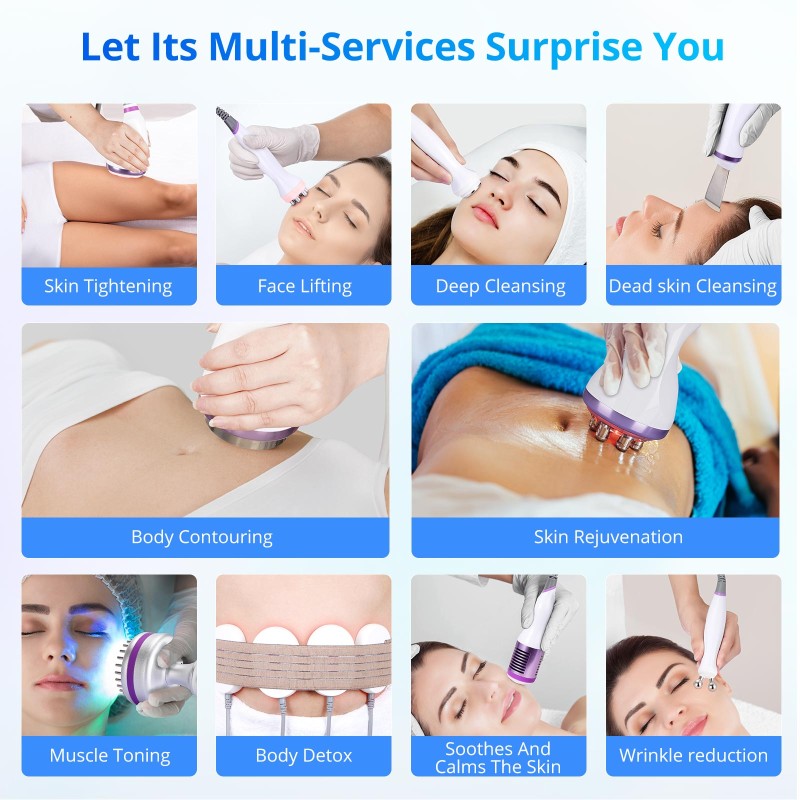 Let Its Multi-Services Surprise You

Skin Tightening

Face Lifting

Deep Cleansing

Dead skin Cleansing

Body Contouring

Skin Rejuvenation

Muscle Toning

Body Detox

Soothes And Calms The Skin

Wrinkle reduction