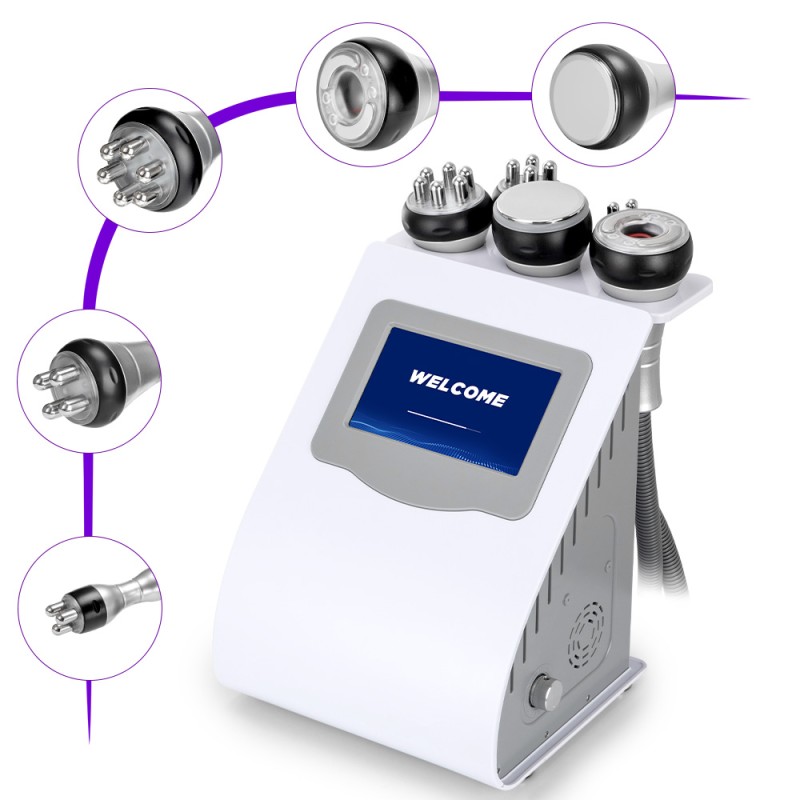 WELCOME