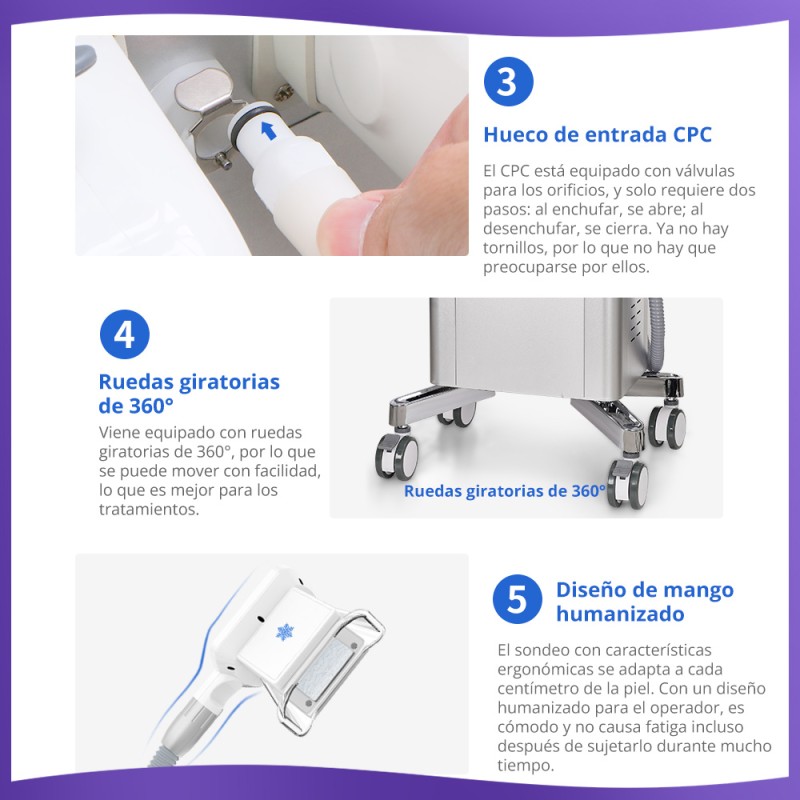 3

Hueco de entrada CPC

El CPC está equipado con válvulas para los orificios, y solo requiere dos pasos: al enchufar, se abre; al desenchufar, se cierra. Ya no hay tornillos, por lo que no hay que preocuparse por ellos.

4

Ruedas giratorias de 360°

Viene equipado con ruedas giratorias de 360°, por lo que se puede mover con facilidad, lo que es mejor para los tratamientos.

Ruedas giratorias de 360°

5

Diseño de mango humanizado

El sondeo con características ergonómicas se adapta a cada centímetro de la piel. Con un diseño humanizado para el operador, es cómodo y no causa fatiga incluso después de sujetarlo durante mucho tiempo.